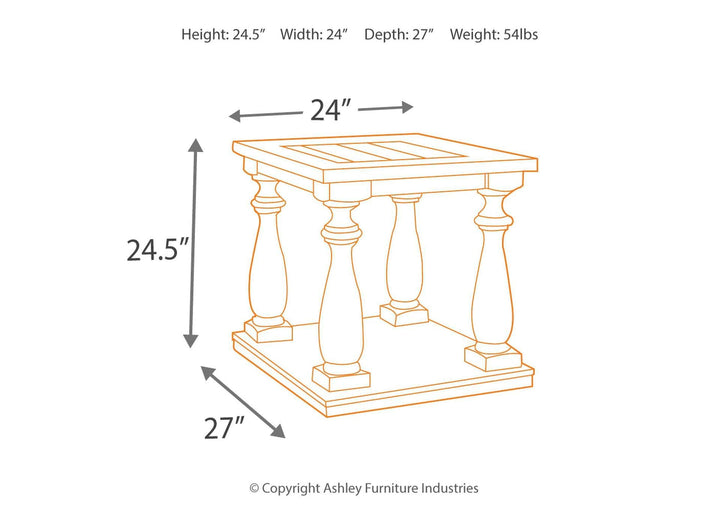 Height: 24.5”   Width: 24”   Depth: 27”   Weight: 54lbs

24”

24.5”

27”

© Copyright Ashley Furniture Industries