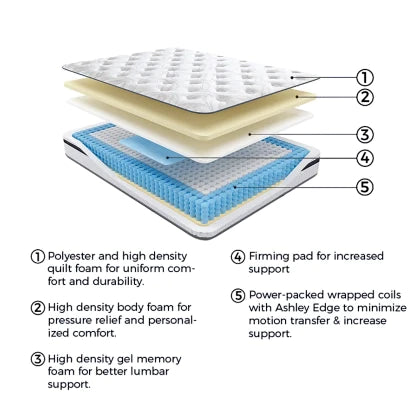 ①
②
③
④
⑤

① Polyester and high density quilt foam for uniform comfort and durability.

② High density body foam for pressure relief and personalized comfort.

③ High density gel memory foam for better lumbar support.

④ Firming pad for increased support

⑤ Power-packed wrapped coils with Ashley Edge to minimize motion transfer & increase support.