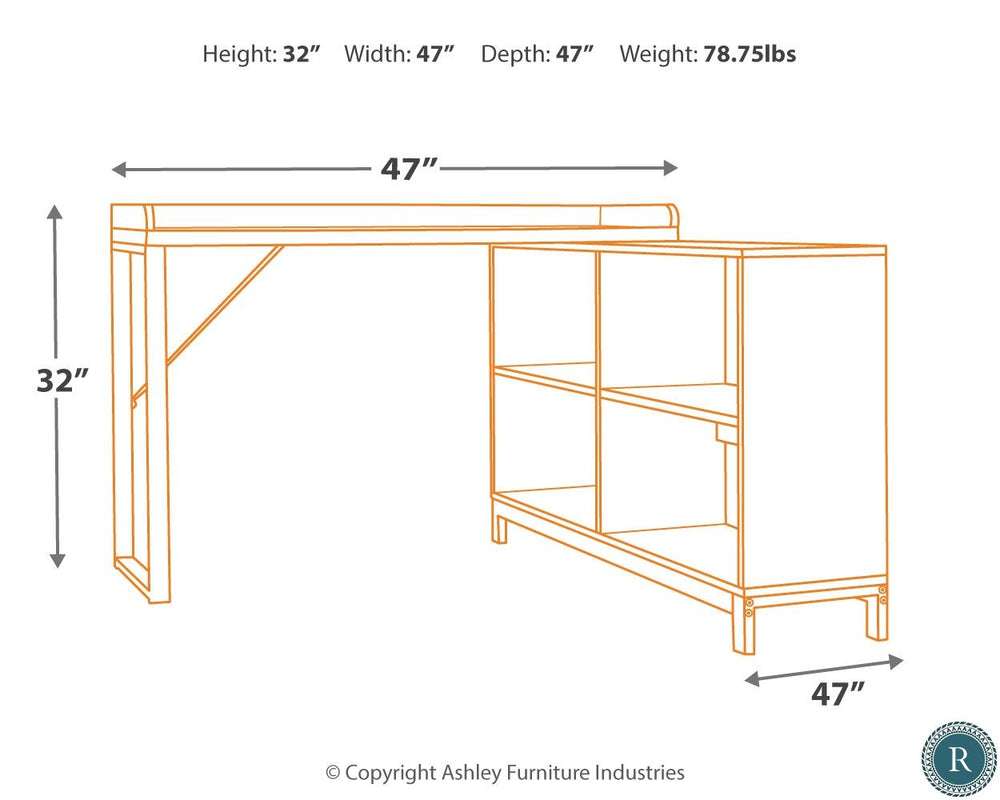 Height: 32”   Width: 47”   Depth: 47”   Weight: 78.75lbs

47”

32”

47”

© Copyright Ashley Furniture Industries

R